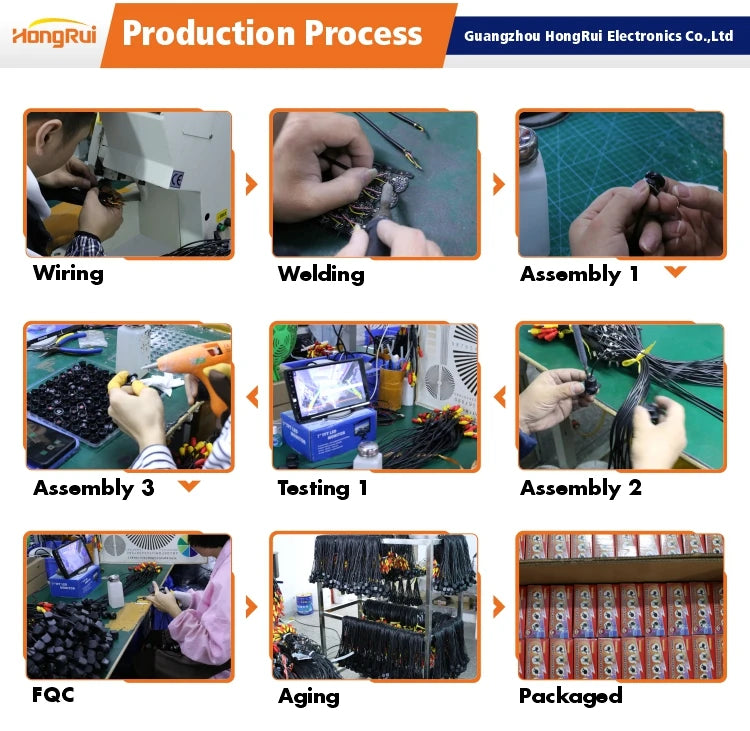 HongRui Production Process Guangzhou HongRui Electronics Co.,Ltd

Wiring

Welding

Assembly 1

Assembly 3

Testing 1

Assembly 2

FQC

Aging

Packaged