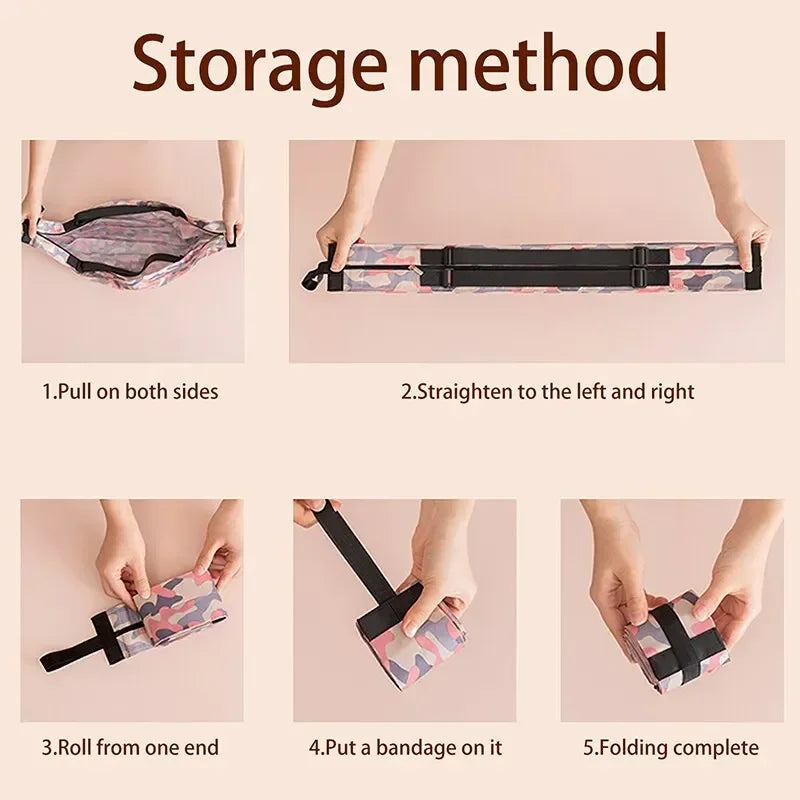 Storage method

1.Pull on both sides

2.Straighten to the left and right

3.Roll from one end

4.Put a bandage on it

5.Folding complete