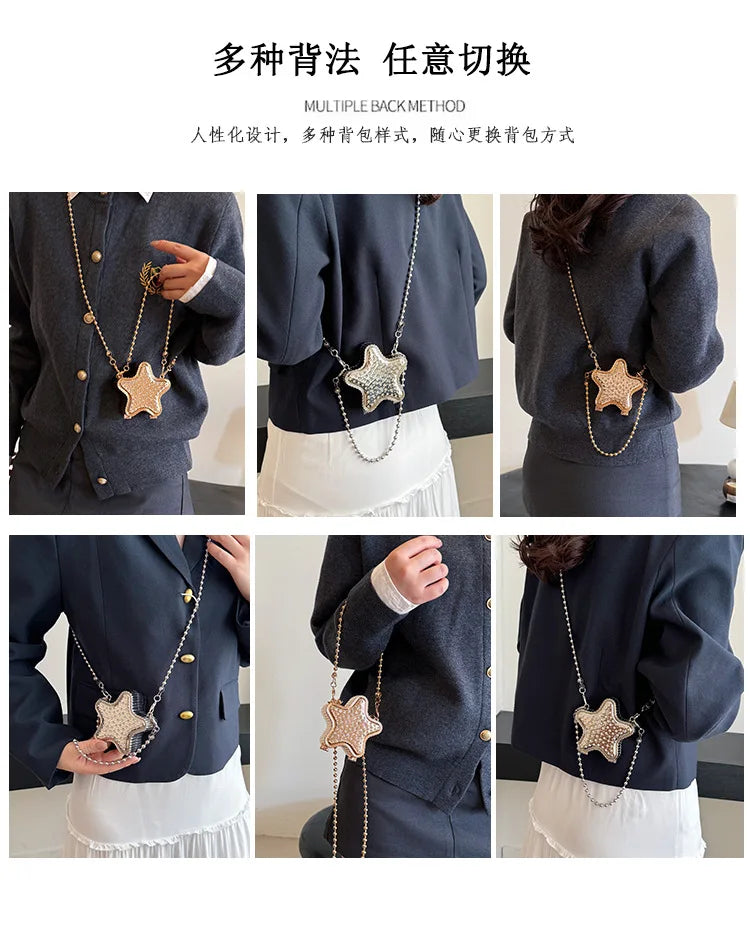 多种背法 任意切换

MULTIPLE BACK METHOD

人性化设计，多种背包样式，随心更换背包方式