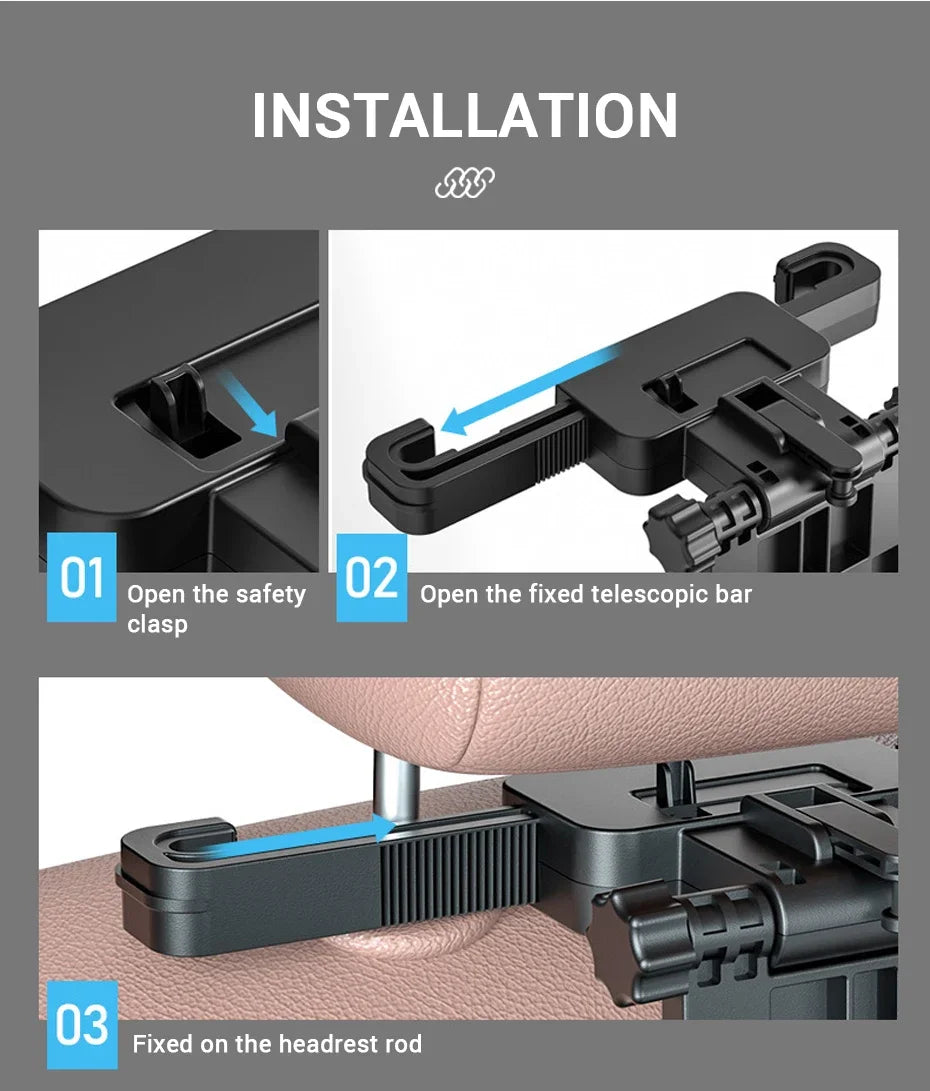 INSTALLATION

01 Open the safety clasp

02 Open the fixed telescopic bar

03 Fixed on the headrest rod