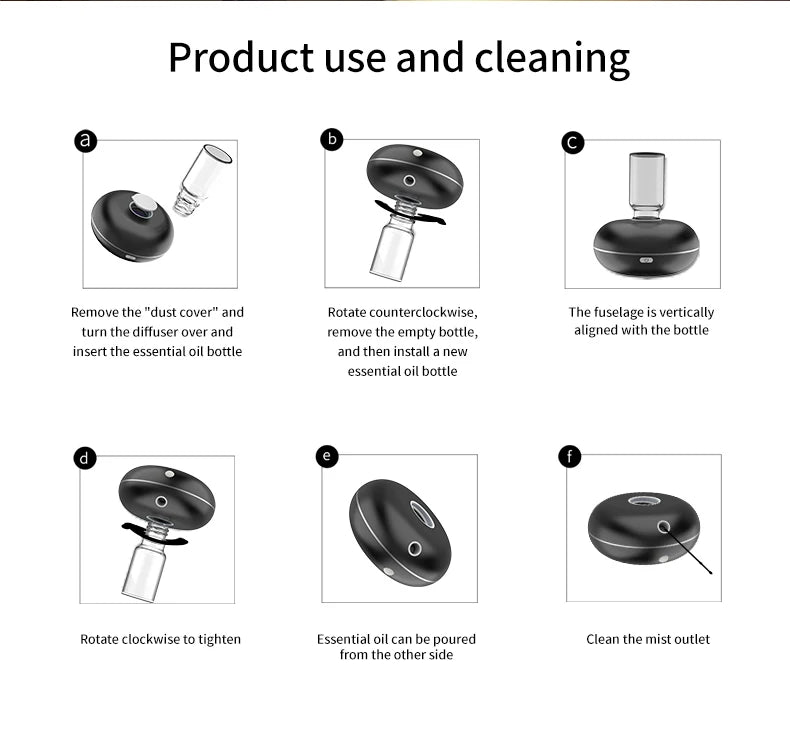 Product use and cleaning

a

Remove the "dust cover" and turn the diffuser over and insert the essential oil bottle

b

Rotate counterclockwise, remove the empty bottle, and then install a new essential oil bottle

c

The fuselage is vertically aligned with the bottle

d

Rotate clockwise to tighten

e

Essential oil can be poured from the other side

f

Clean the mist outlet