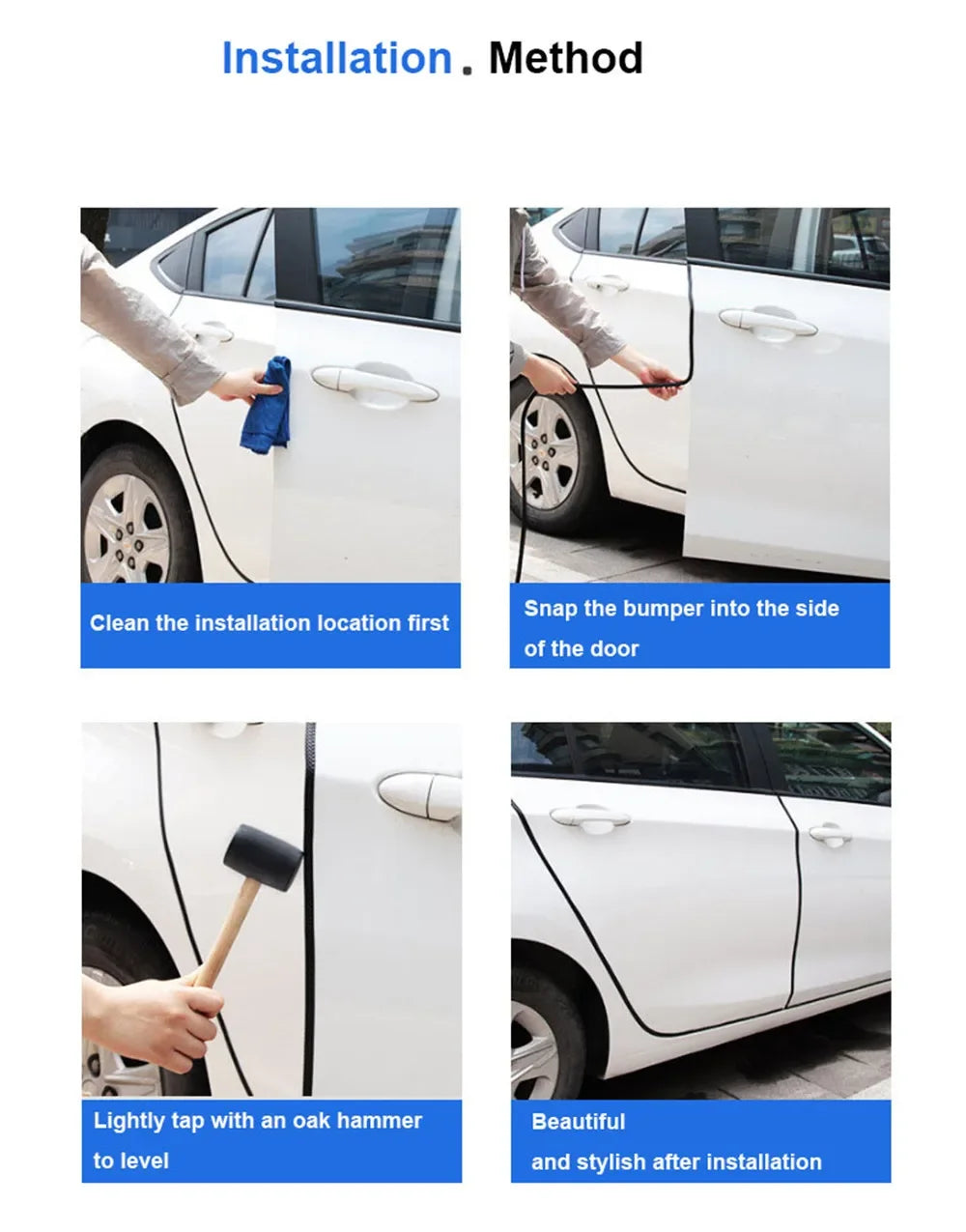 Installation . Method

Clean the installation location first

Snap the bumper into the side of the door

Lightly tap with an oak hammer to level

Beautiful
and stylish after installation