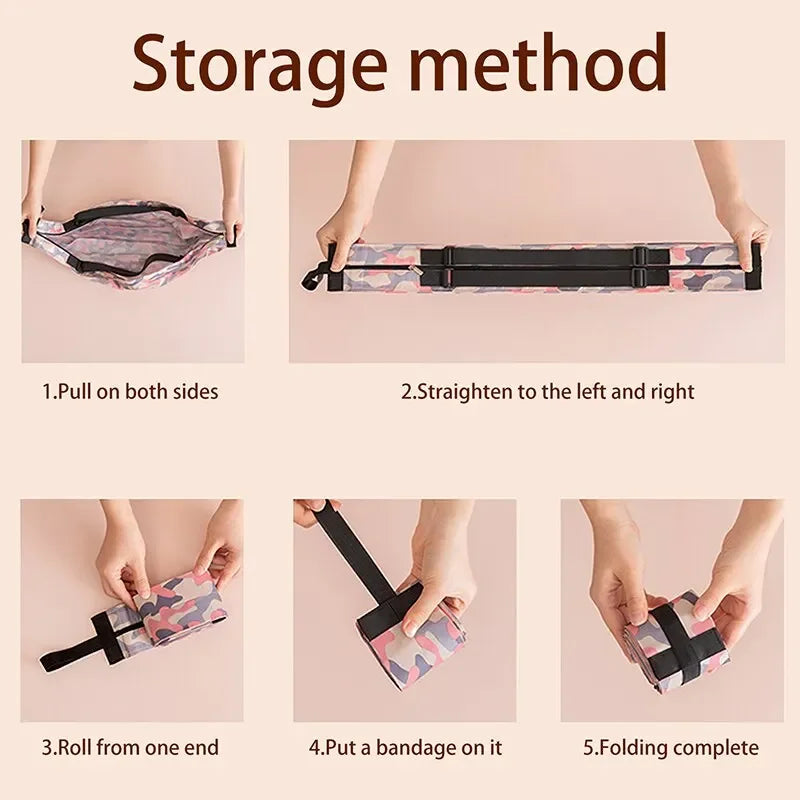 Storage method

1.Pull on both sides

2.Straighten to the left and right

3.Roll from one end

4.Put a bandage on it

5.Folding complete