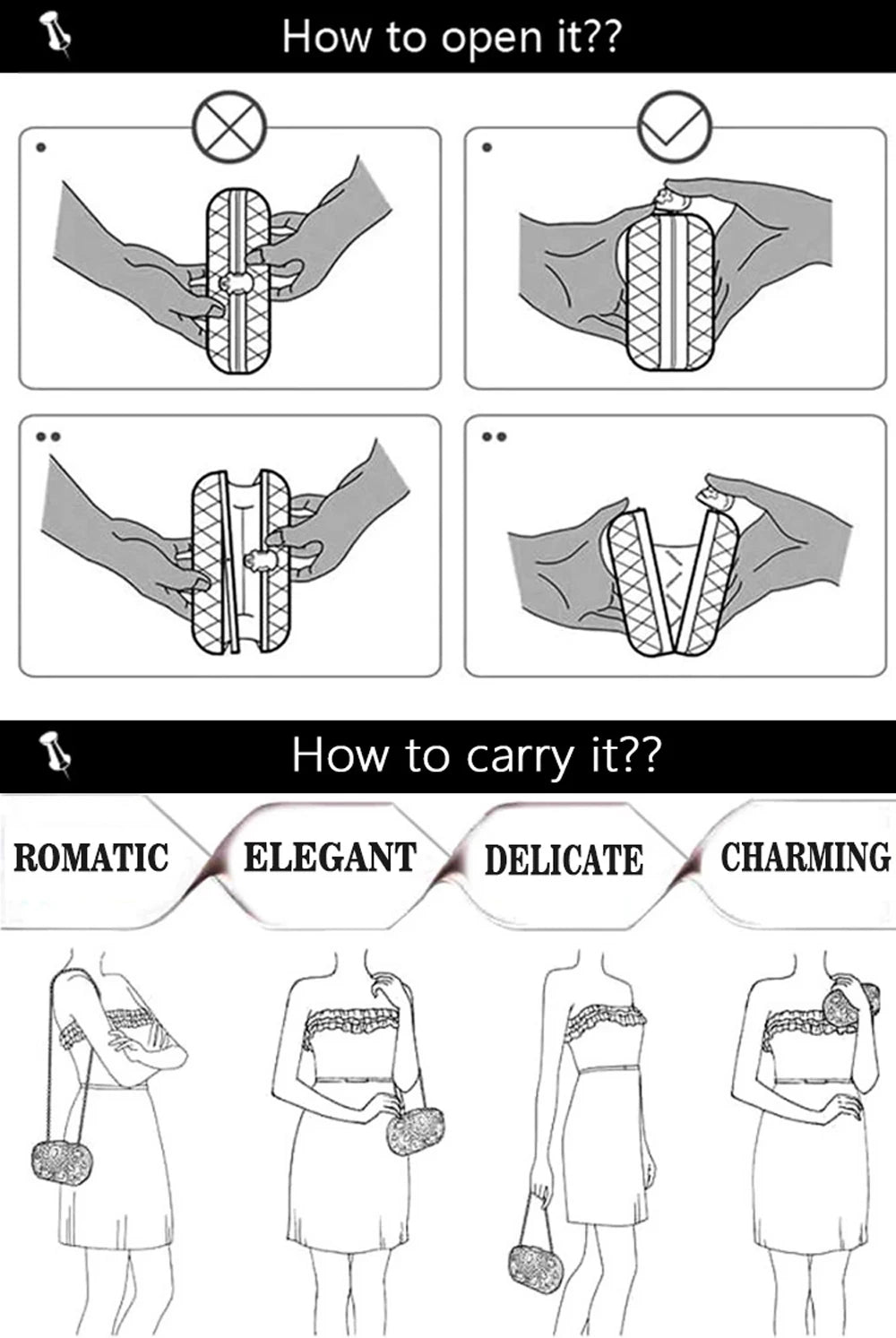 How to open it??

How to carry it??

ROMATIC

ELEGANT

DELICATE

CHARMING